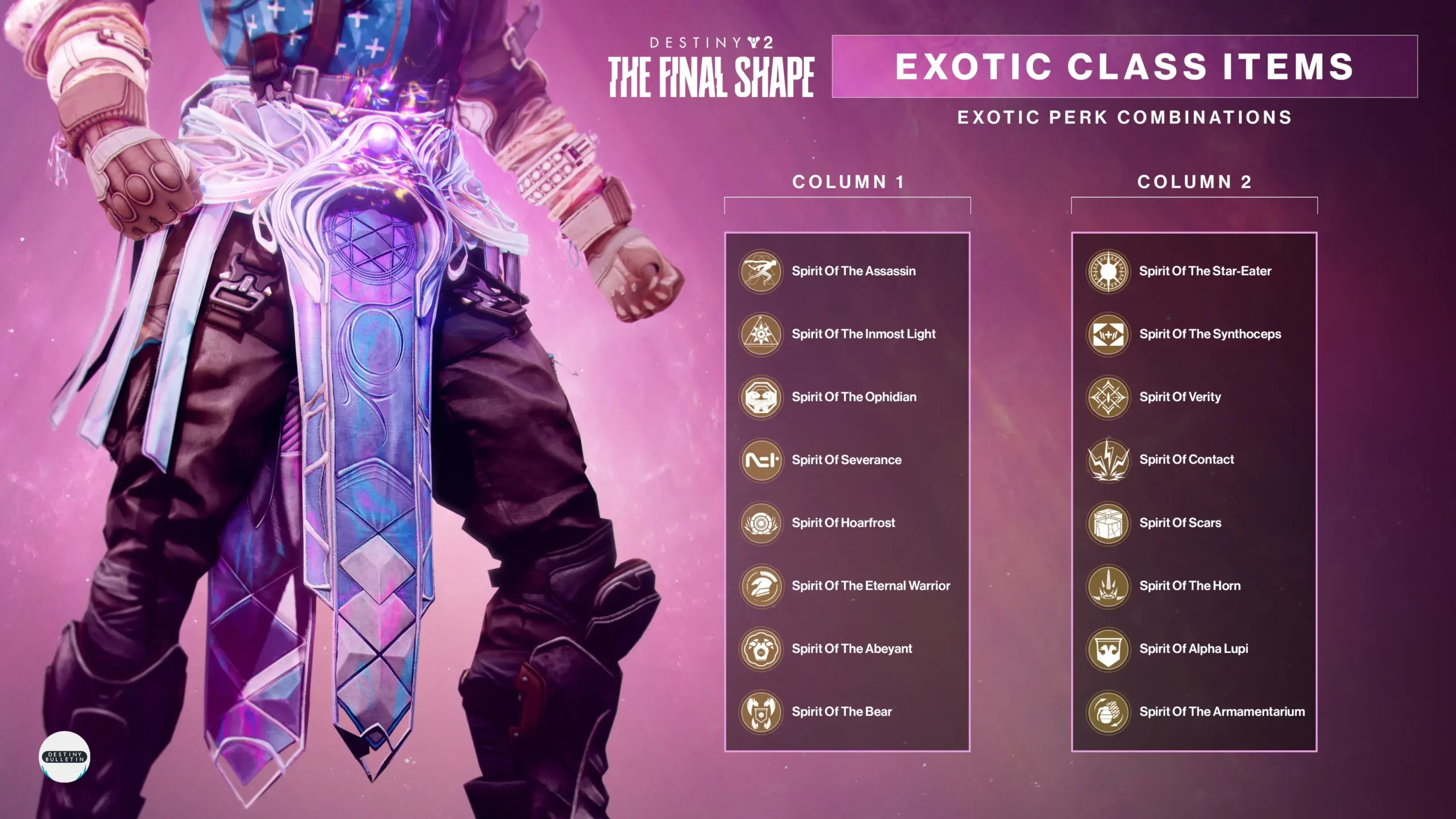 DESTINY 2
THE FINAL SHAPE

EXOTIC CLASS ITEMS

EXOTIC PERK COMBINATIONS

COLUMN 1

Spirit Of The Assassin
Spirit Of The Inmost Light
Spirit Of The Ophidian
Spirit Of Severance
Spirit Of Hoarfrost
Spirit Of The Eternal Warrior
Spirit Of The Abeyant
Spirit Of The Bear

COLUMN 2

Spirit Of The Star-Eater
Spirit Of The Synthoceps
Spirit Of Verity
Spirit Of Contact
Spirit Of Scars
Spirit Of The Horn
Spirit Of Alpha Lupi
Spirit Of The Armamentarium

DESTINY BULLETIN